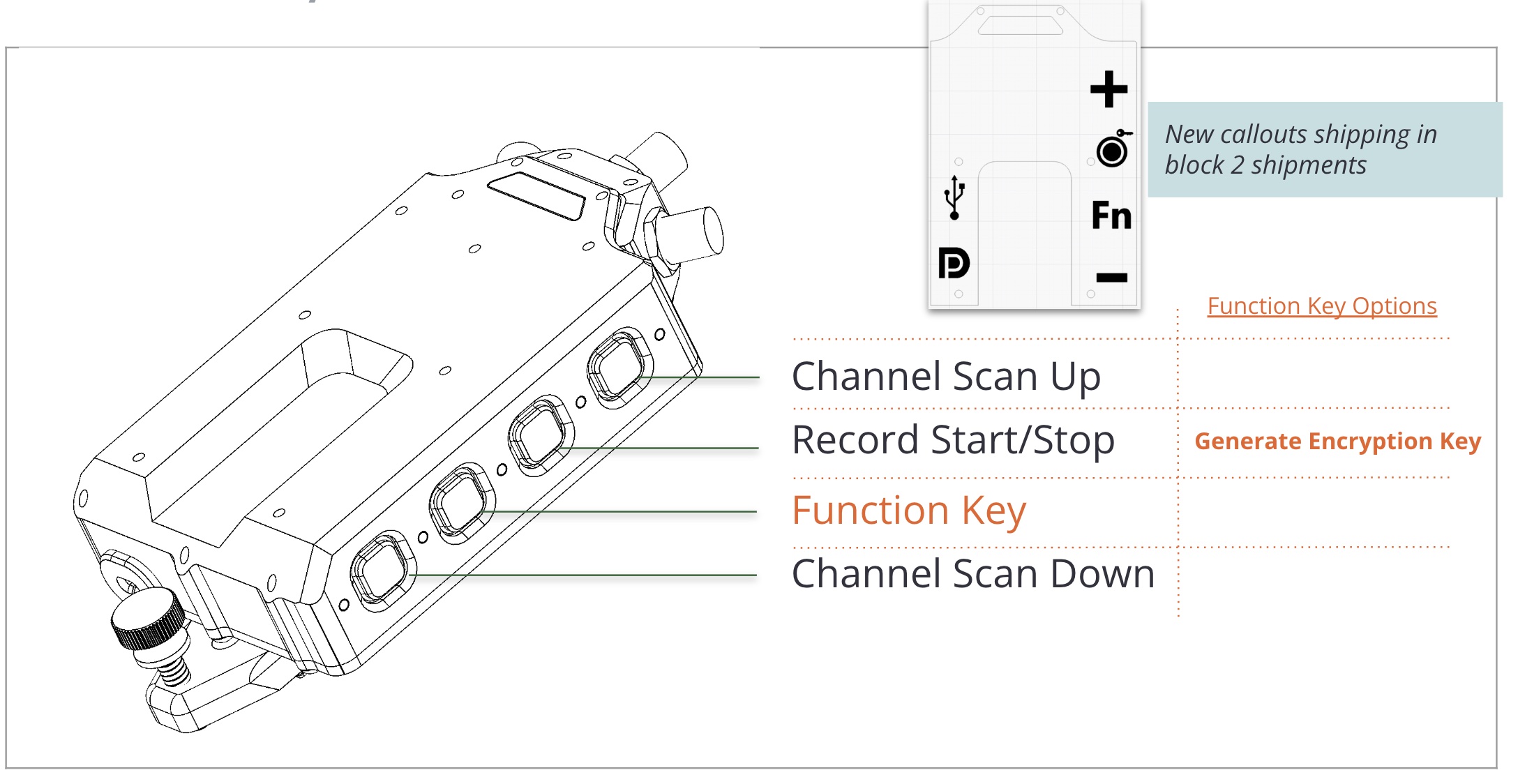 +

Fn

−

New callouts shipping in block 2 shipments

Function Key Options

Channel Scan Up

Record Start/Stop

Generate Encryption Key

Function Key

Channel Scan Down